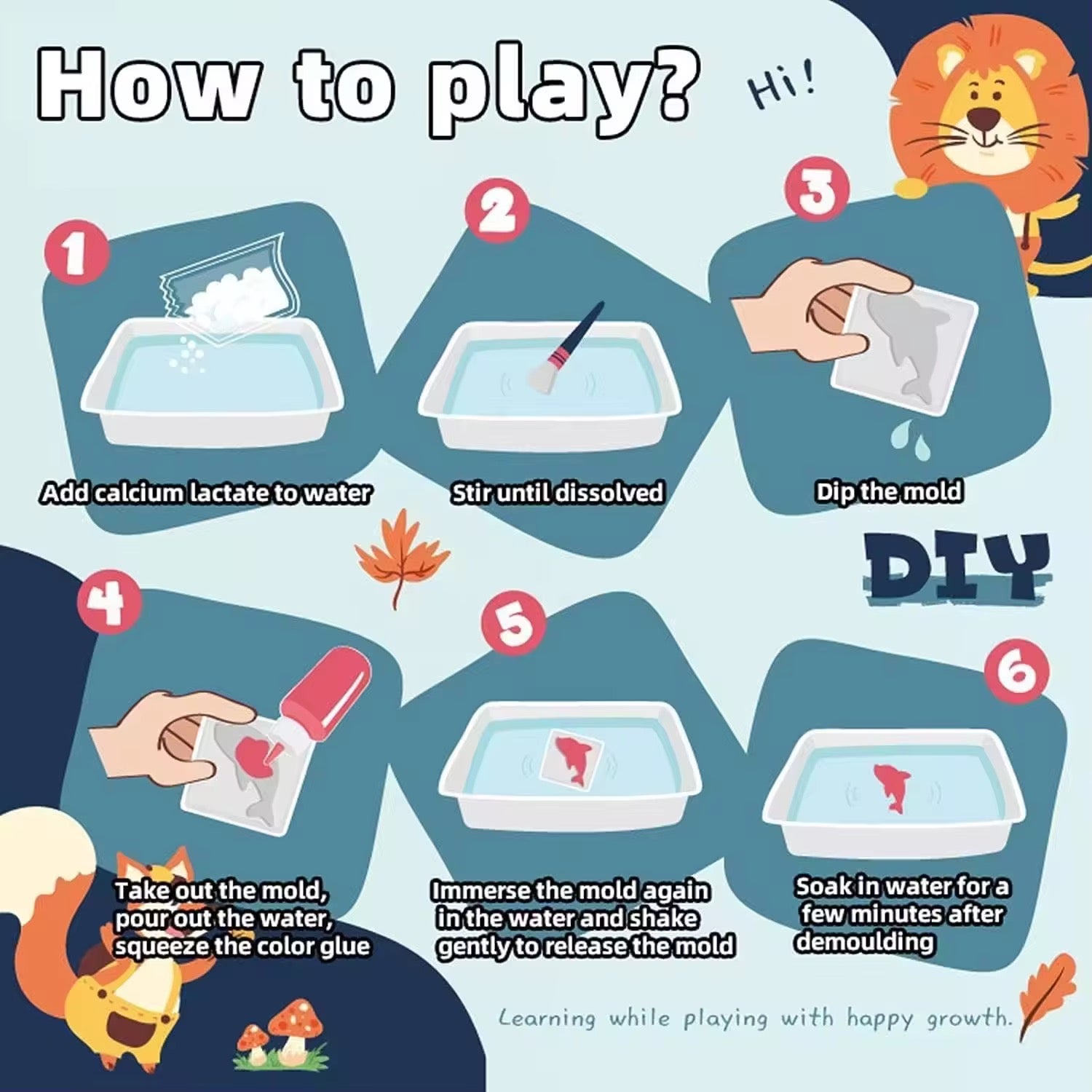 How to play?

Hi!

1
Add calcium lactate to water

2
Stir until dissolved

3
Dip the mold

DIY

4
Take out the mold, pour out the water, squeeze the color glue

5
Immerse the mold again in the water and shake gently to release the mold

6
Soak in water for a few minutes after demoulding

Learning while playing with happy growth.